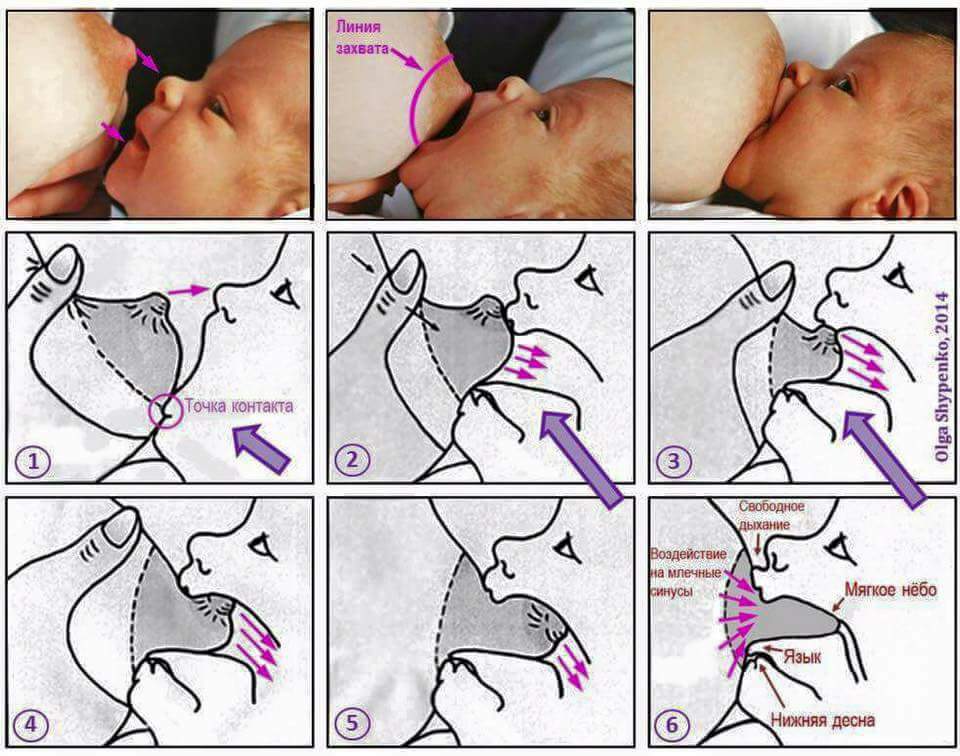 Линия захвата

Точка контакта

1

2

3

Olga Shypenko, 2014

4

5

Свободное дыхание

Воздействие на млечные синусы

Мягкое нёбо

Язык

Нижняя десна

6